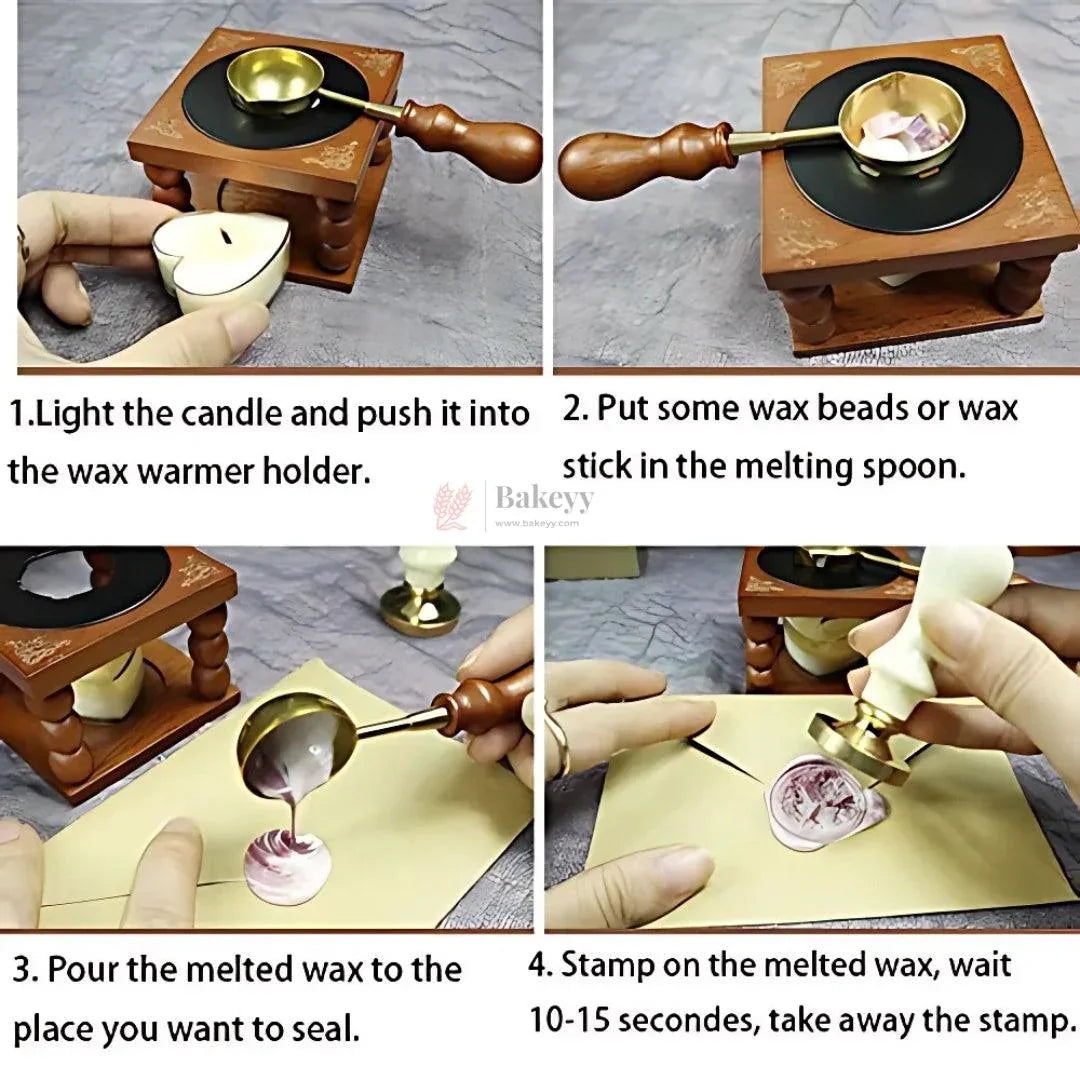 1.Light the candle and push it into the wax warmer holder.

2. Put some wax beads or wax stick in the melting spoon.

Bakeyy
www.bakeyy.com

3. Pour the melted wax to the place you want to seal.

4. Stamp on the melted wax, wait 10-15 secondes, take away the stamp.