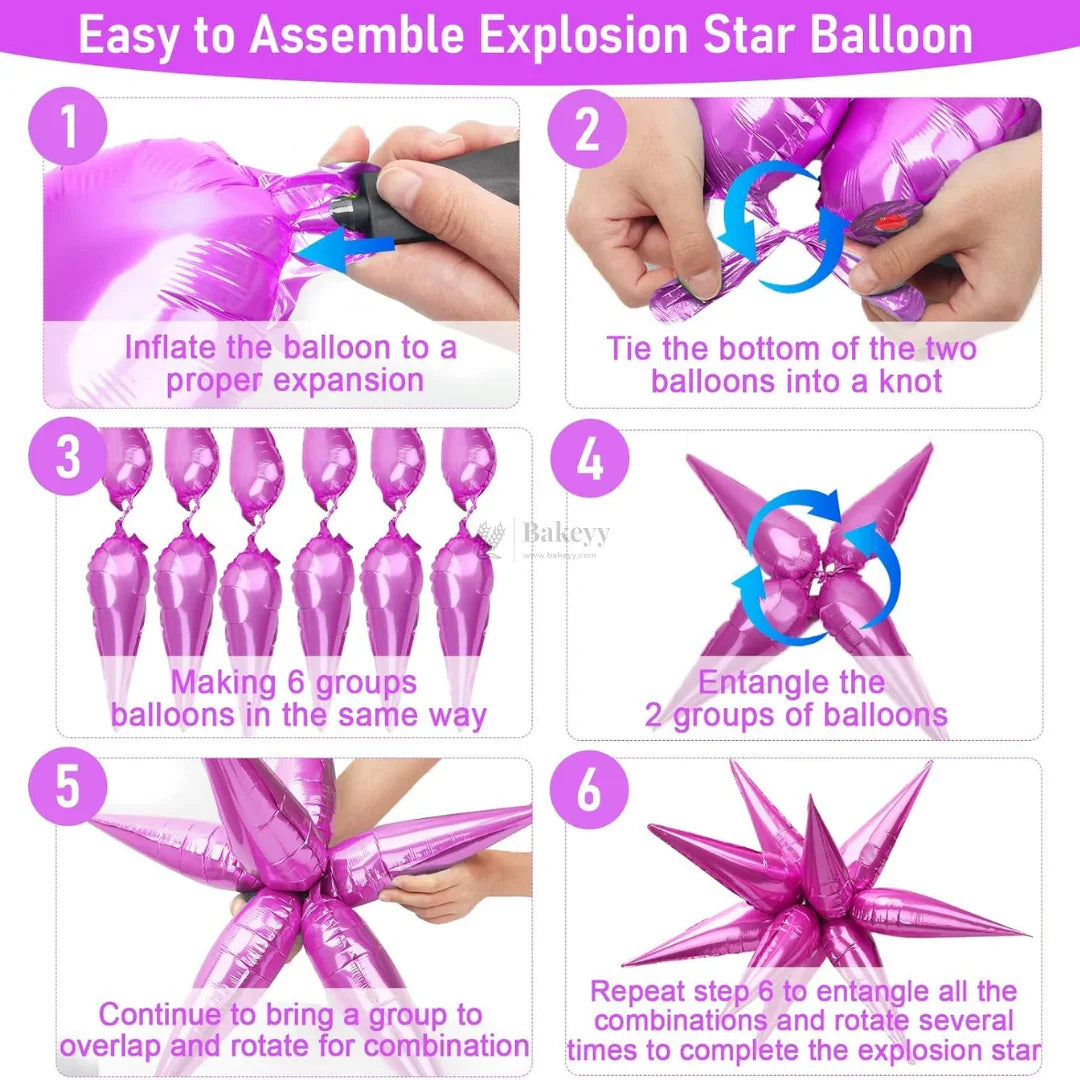 Easy to Assemble Explosion Star Balloon

1

Inflate the balloon to a proper expansion

2

Tie the bottom of the two balloons into a knot

3

Bakeyy
www.bakeyy.com

Making 6 groups balloons in the same way

4

Entangle the 2 groups of balloons

5

Continue to bring a group to overlap and rotate for combination

6

Repeat step 6 to entangle all the combinations and rotate several times to complete the explosion star