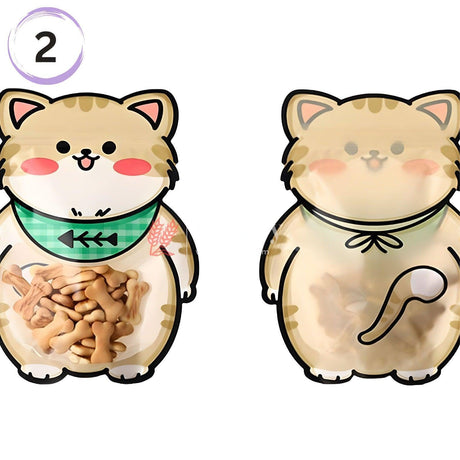 2