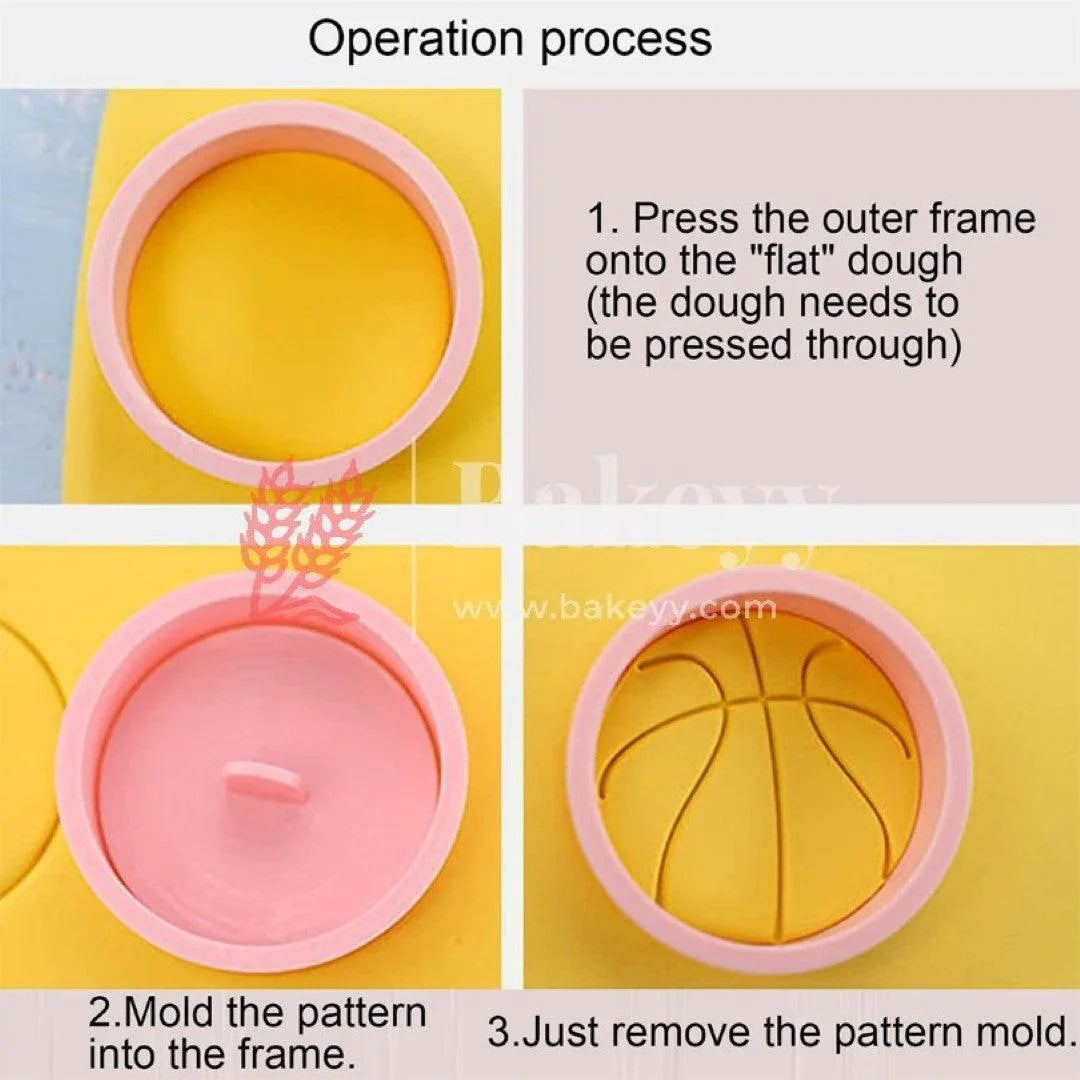 Operation process

1. Press the outer frame onto the "flat" dough (the dough needs to be pressed through)

Bakeyy
www.bakeyy.com

2.Mold the pattern into the frame.

3.Just remove the pattern mold.