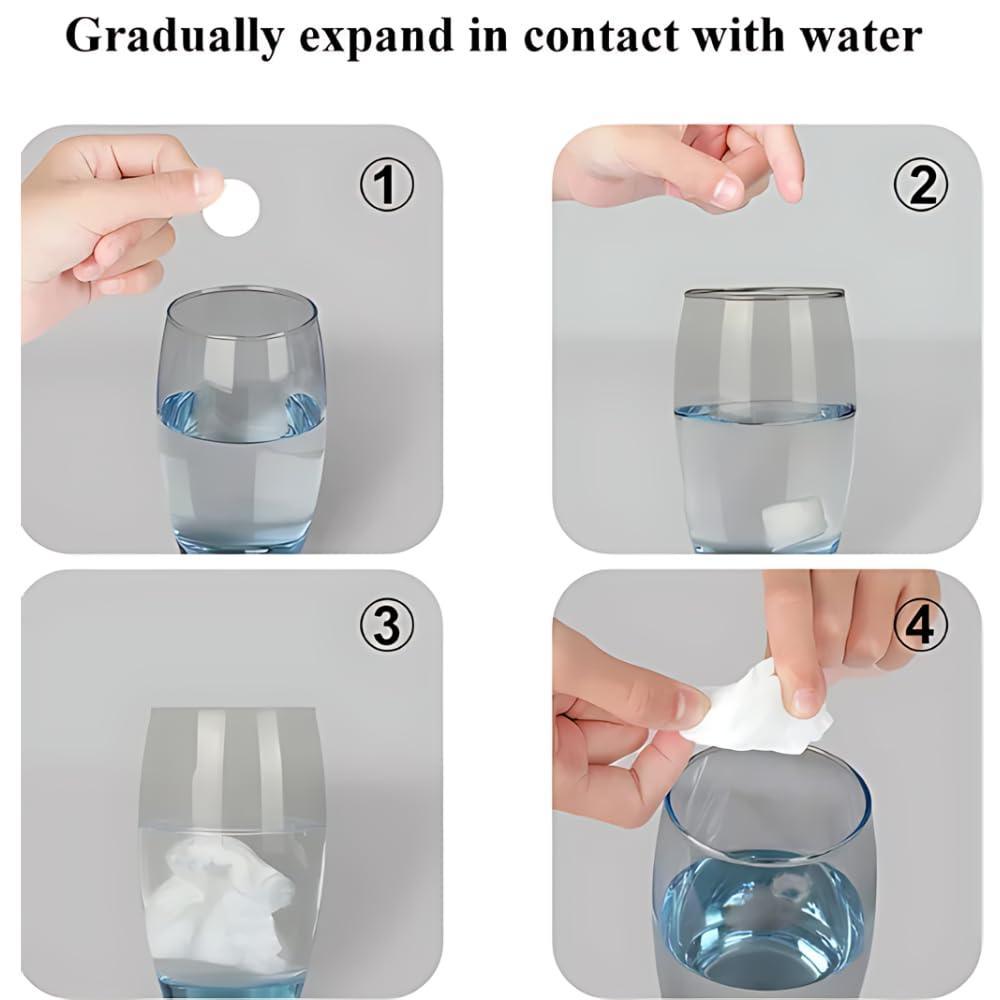 Gradually expand in contact with water

①

②

③

④