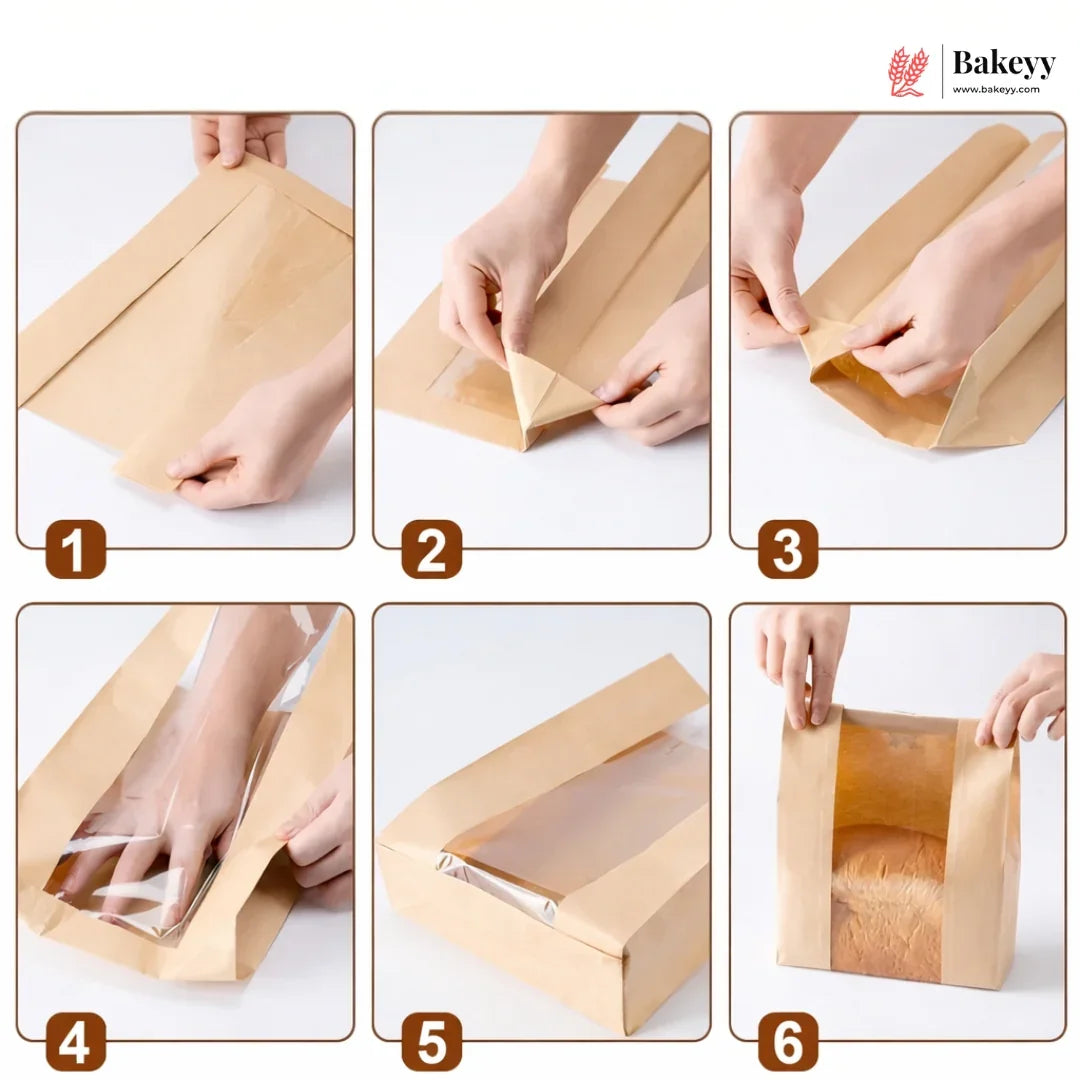 Bakeyy
www.bakeyy.com

1

2

3

4

5

6