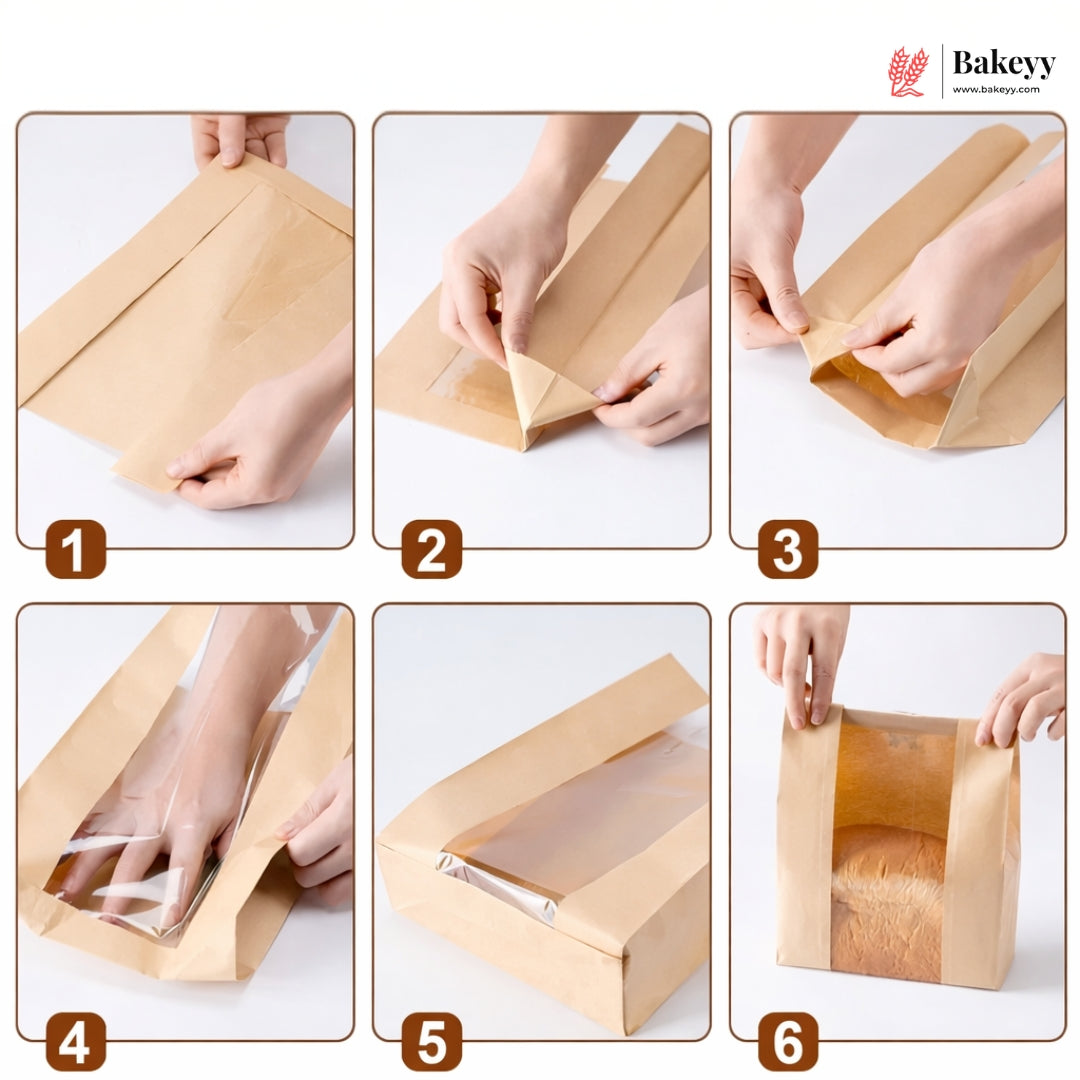 Bakeyy
www.bakeyy.com

1

2

3

4

5

6