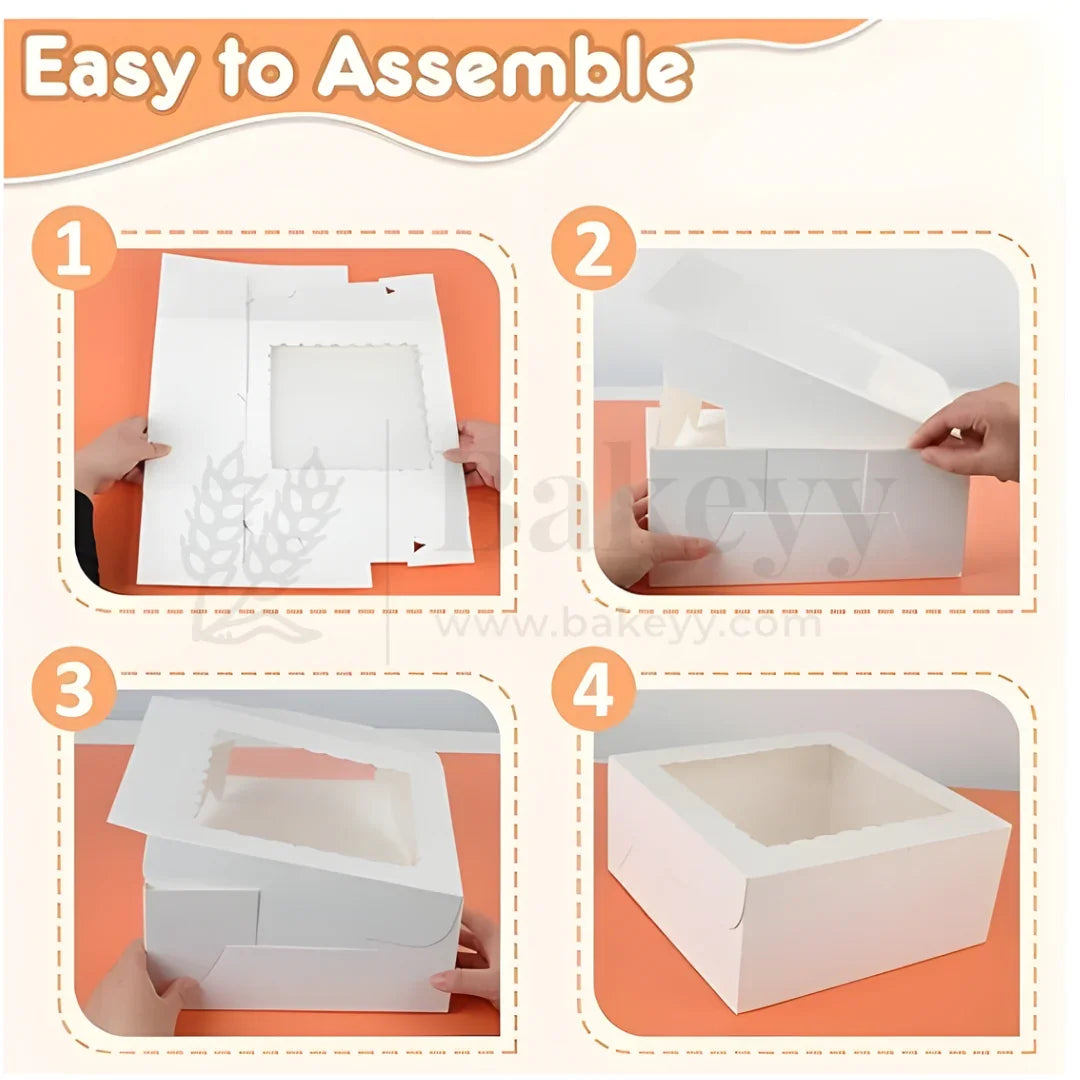 Easy to Assemble

1

2

Bakeyy
www.bakeyy.com

3

4