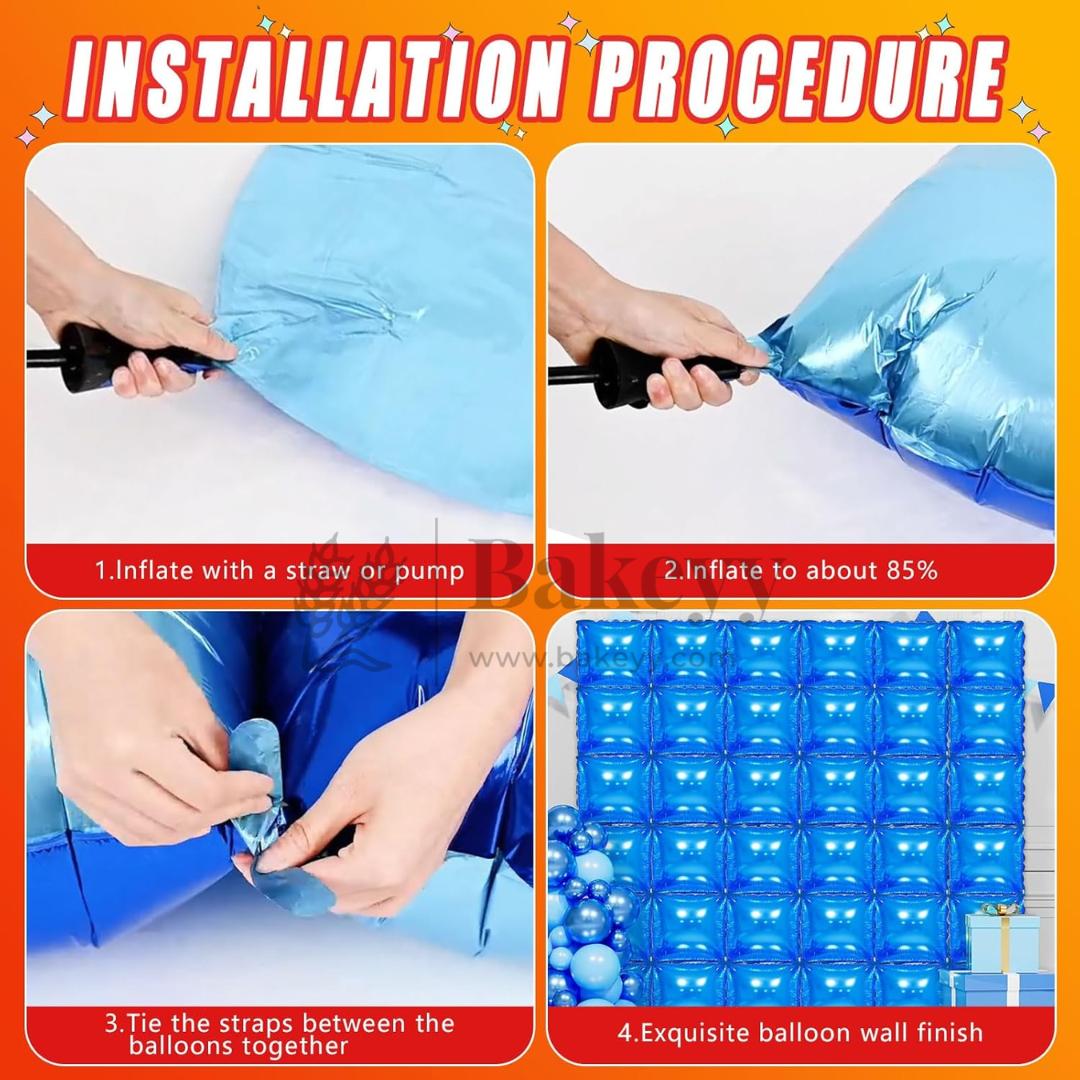 INSTALLATION PROCEDURE

1.Inflate with a straw or pump

2.Inflate to about 85%

Bakeyy
www.bakeyy.com

3.Tie the straps between the balloons together

4.Exquisite balloon wall finish