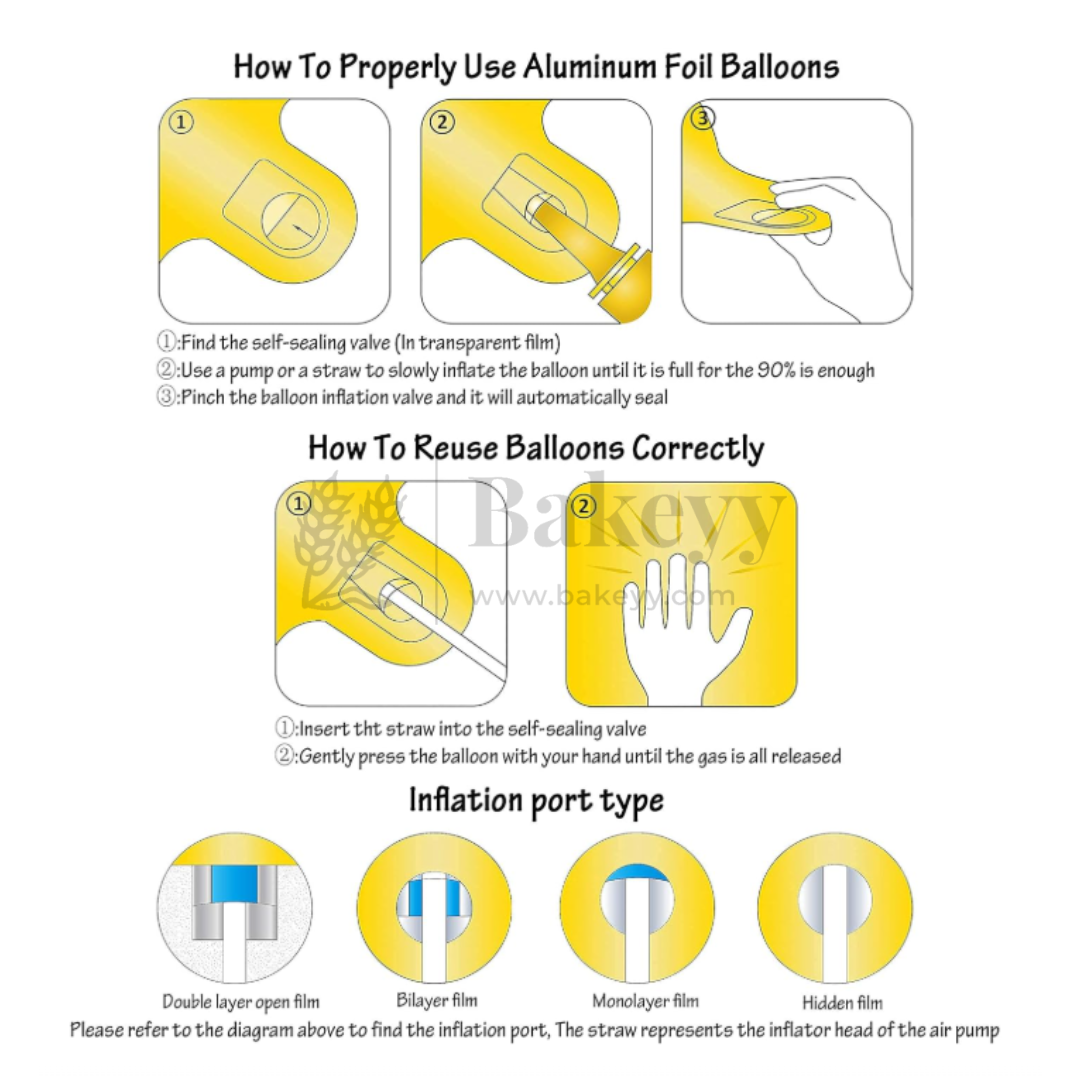 How To Properly Use Aluminum Foil Balloons

①

②

③

①:Find the self-sealing valve (In transparent film)
②:Use a pump or a straw to slowly inflate the balloon until it is full for the 90% is enough
③:Pinch the balloon inflation valve and it will automatically seal

How To Reuse Balloons Correctly

①

②

Bakeyy
www.bakeyy.com

①:Insert tht straw into the self-sealing valve
②:Gently press the balloon with your hand until the gas is all released

Inflation port type

Double layer open film

Bilayer film

Monolayer film

Hidden film

Please refer to the diagram above to find the inflation port, The straw represents the inflator head of the air pump