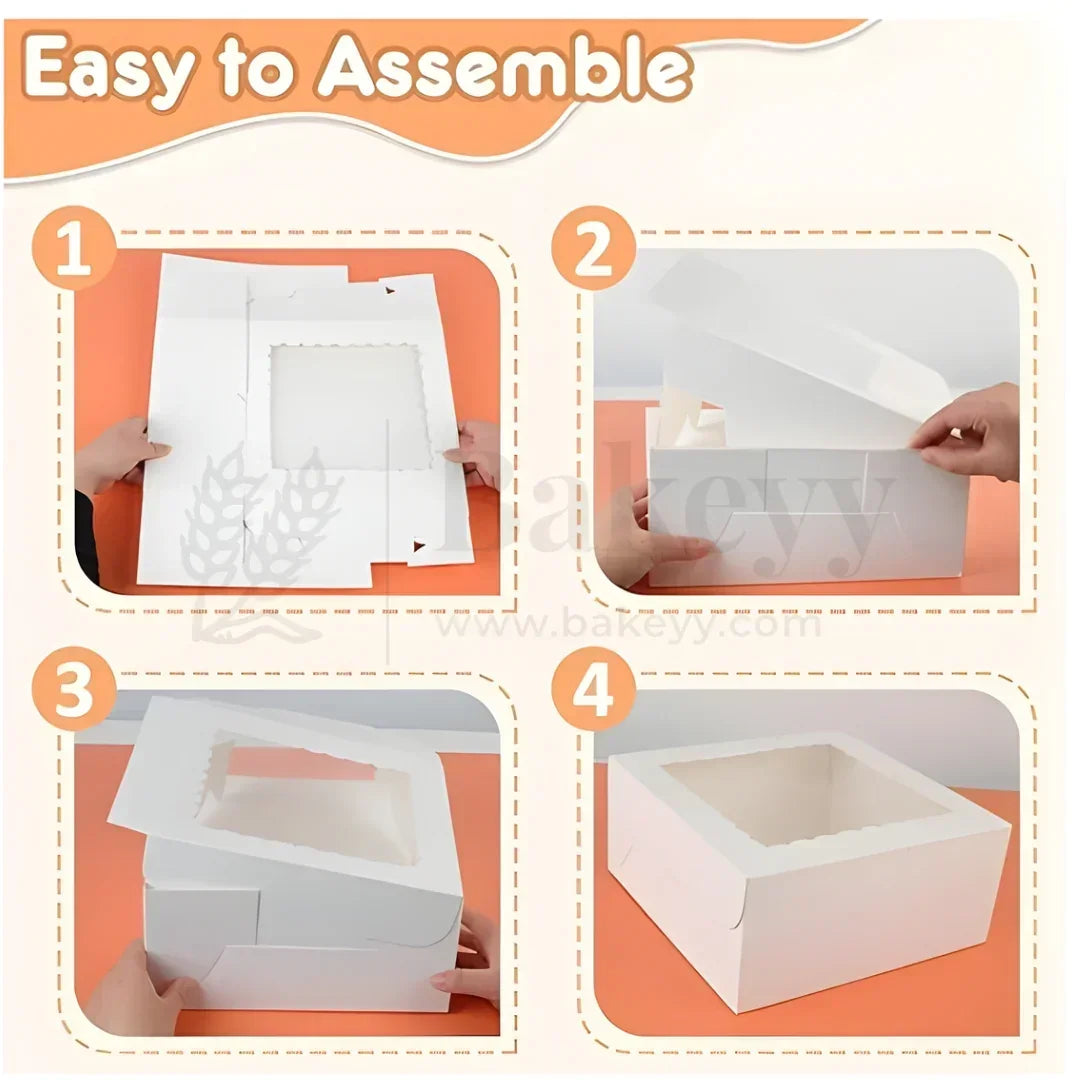 Easy to Assemble

1

2

Bakeyy

www.bakeyy.com

3

4