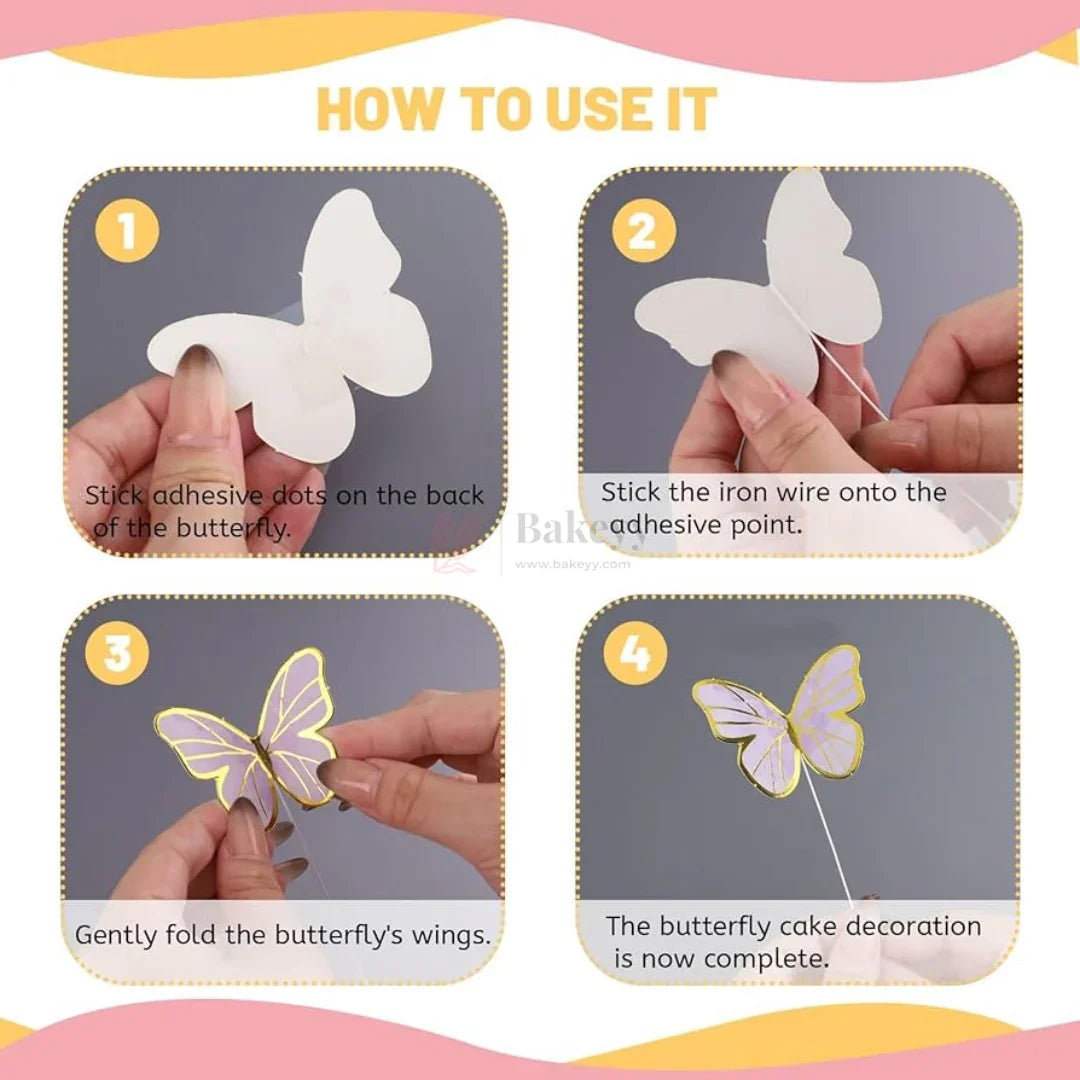 HOW TO USE IT

1

Stick adhesive dots on the back of the butterfly.

2

Stick the iron wire onto the adhesive point.

Bakeyy
www.bakeyy.com

3

Gently fold the butterfly's wings.

4

The butterfly cake decoration is now complete.