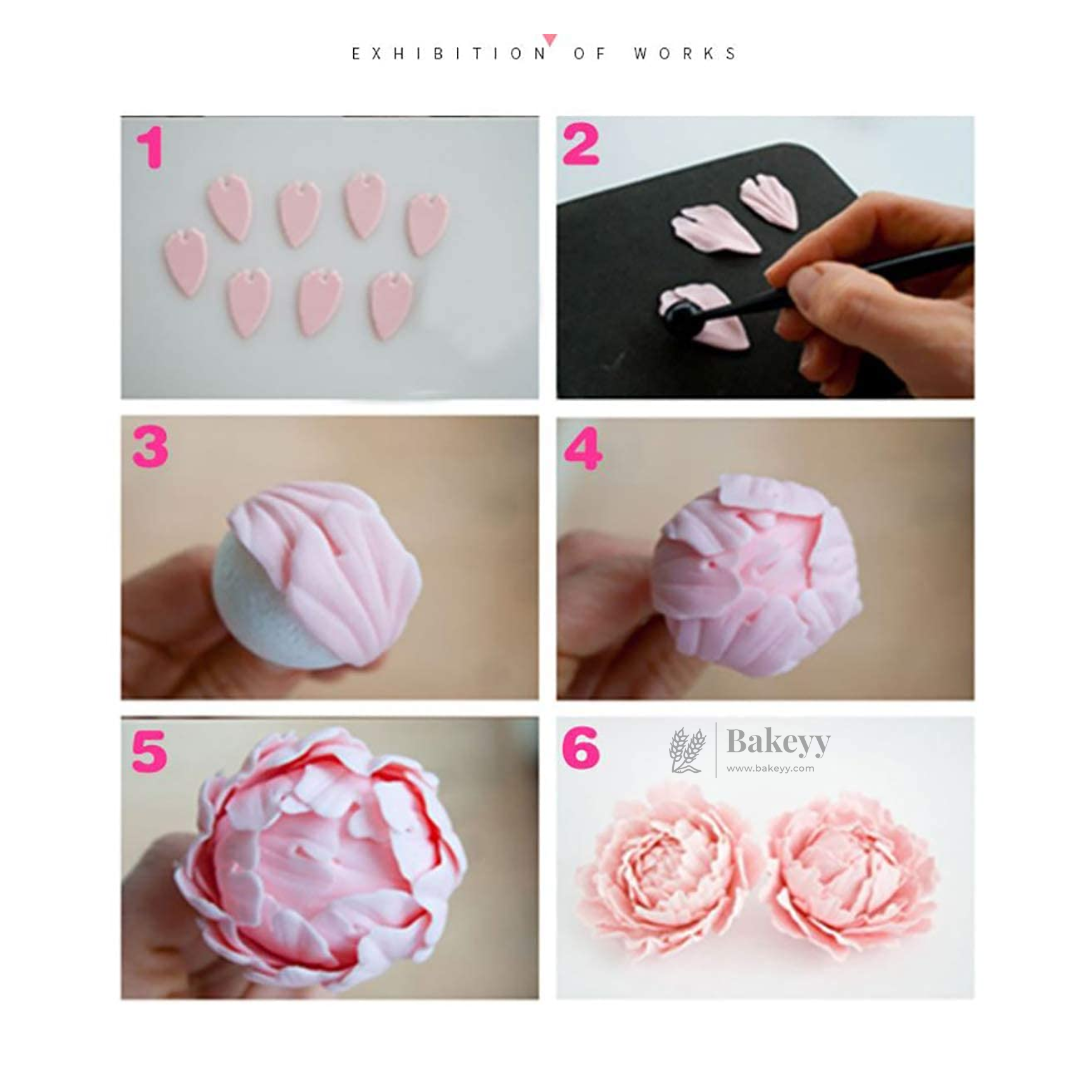 EXHIBITION OF WORKS

1

2

3

4

5

6

Bakeyy
www.bakeyy.com