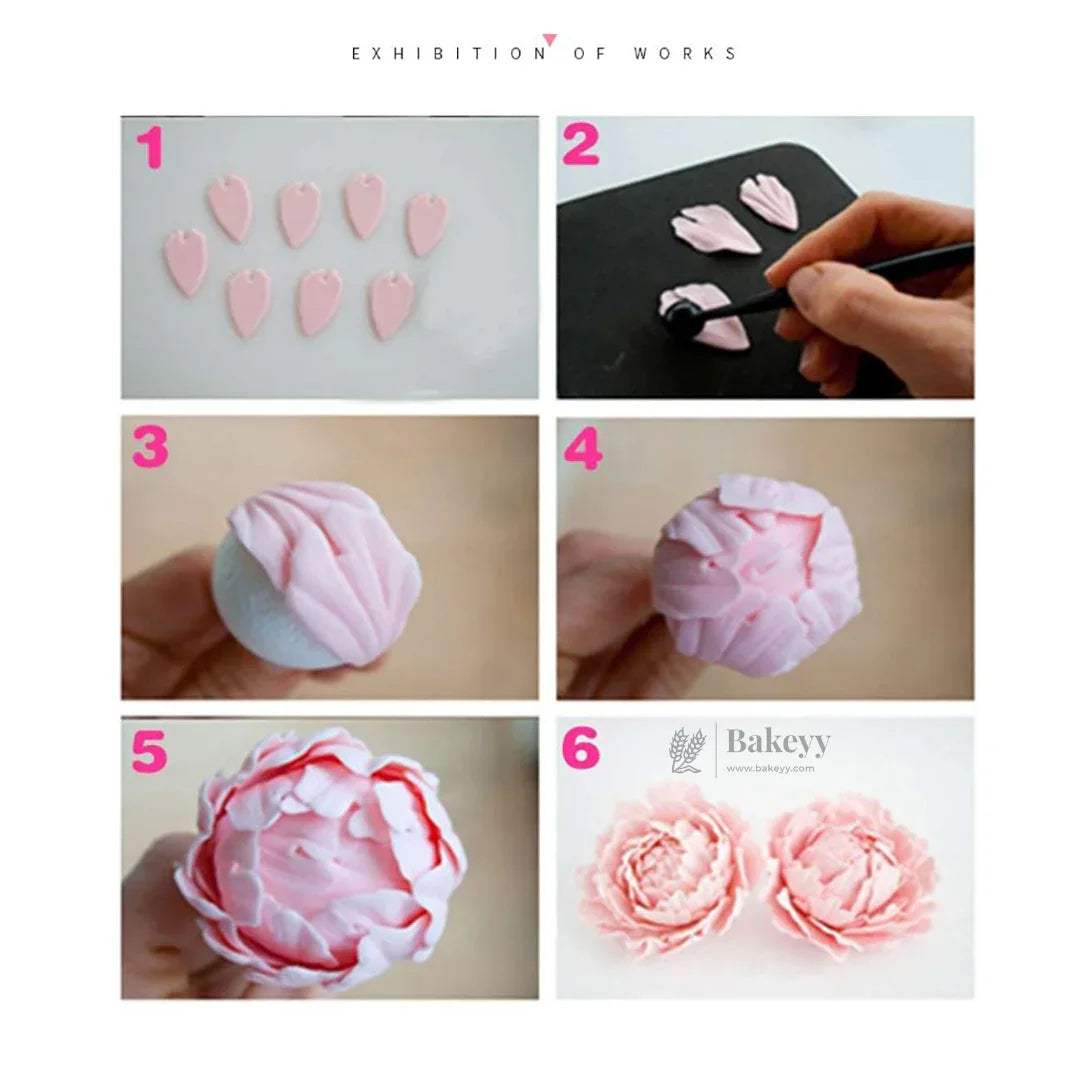 EXHIBITION OF WORKS

1

2

3

4

5

6

Bakeyy
www.bakeyy.com