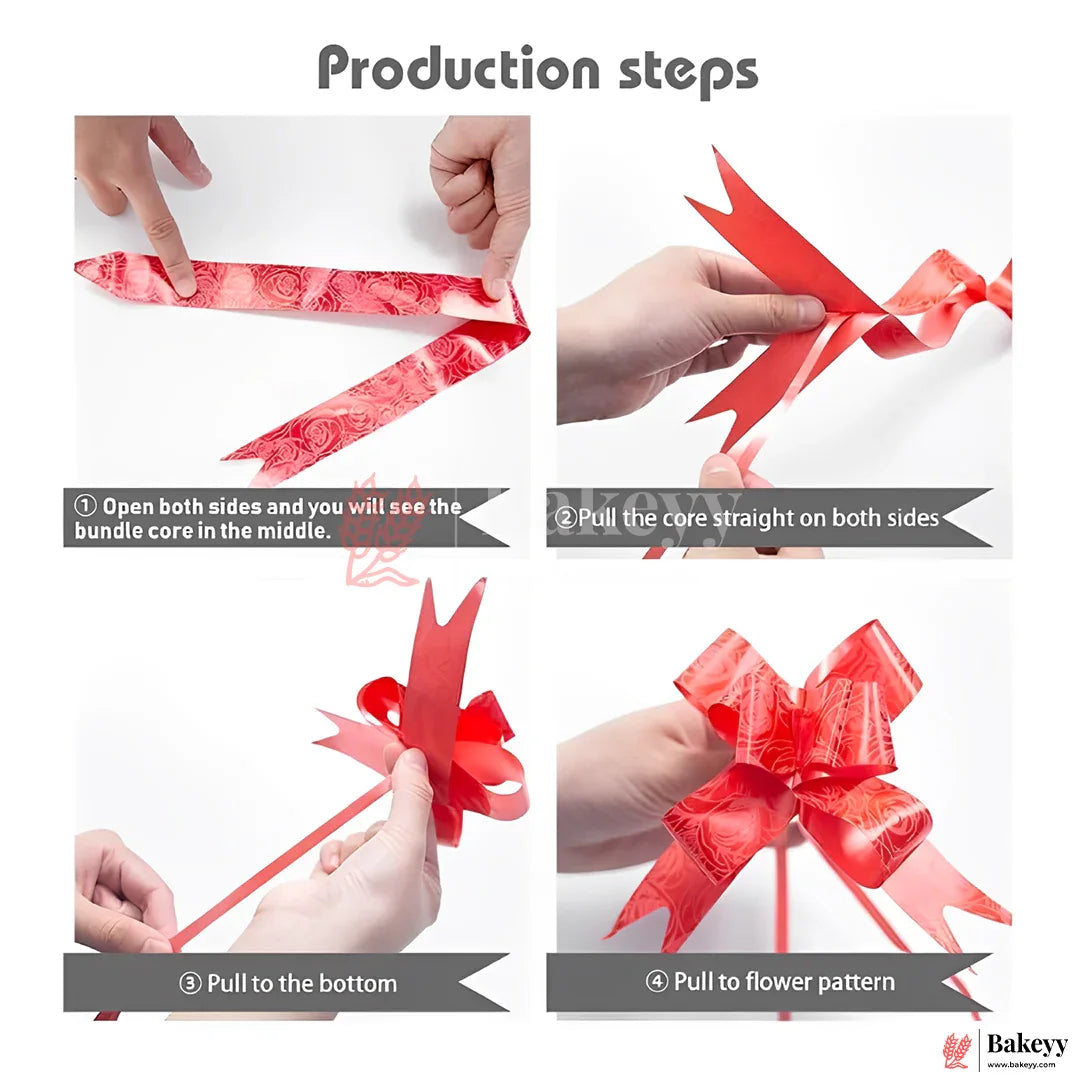 Production steps

① Open both sides and you will see the bundle core in the middle.

Bakeyy

②Pull the core straight on both sides

③ Pull to the bottom

④ Pull to flower pattern

Bakeyy
www.bakeyy.com