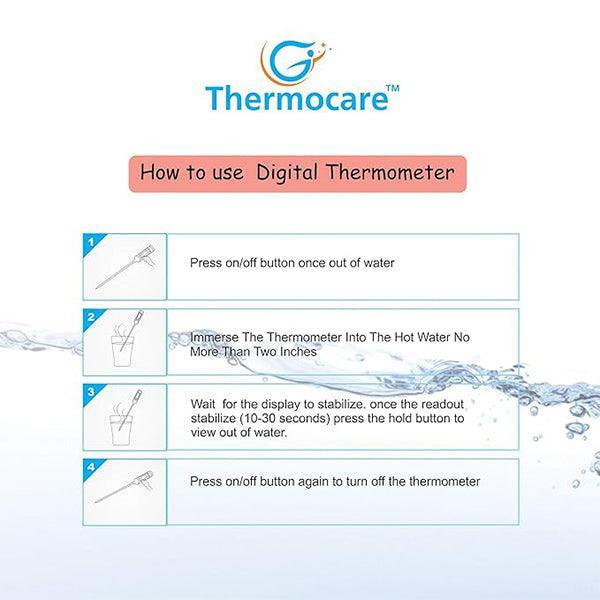 Thermocare™

How to use Digital Thermometer

1 Press on/off button once out of water

2 Immerse The Thermometer Into The Hot Water No More Than Two Inches

3 Wait for the display to stabilize. once the readout stabilize (10-30 seconds) press the hold button to view out of water.

4 Press on/off button again to turn off the thermometer