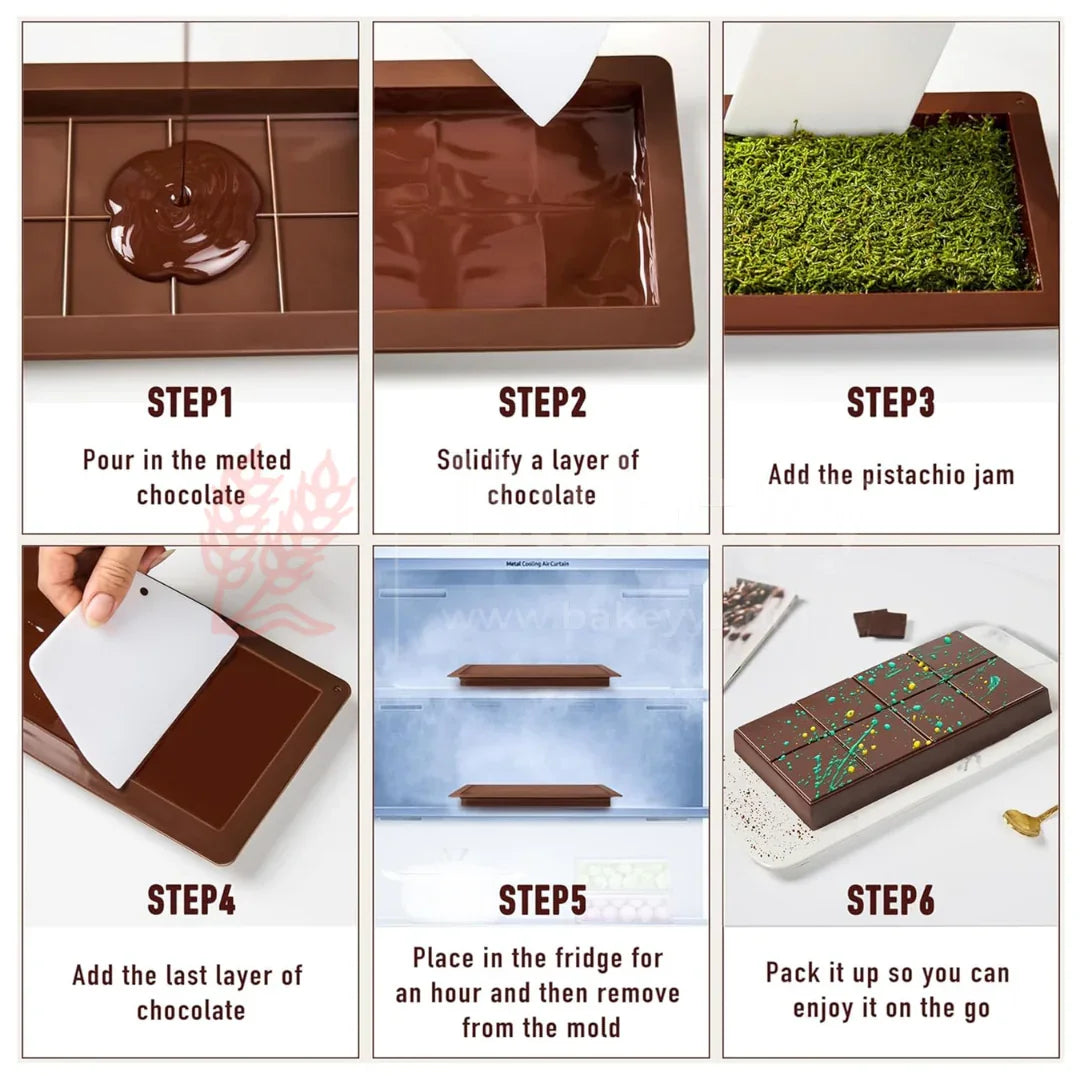 STEP1
Pour in the melted chocolate

STEP2
Solidify a layer of chocolate

STEP3
Add the pistachio jam

Metal Cooling Air Curtain

www.bakeyy

STEP4
Add the last layer of chocolate

STEP5
Place in the fridge for an hour and then remove from the mold

STEP6
Pack it up so you can enjoy it on the go