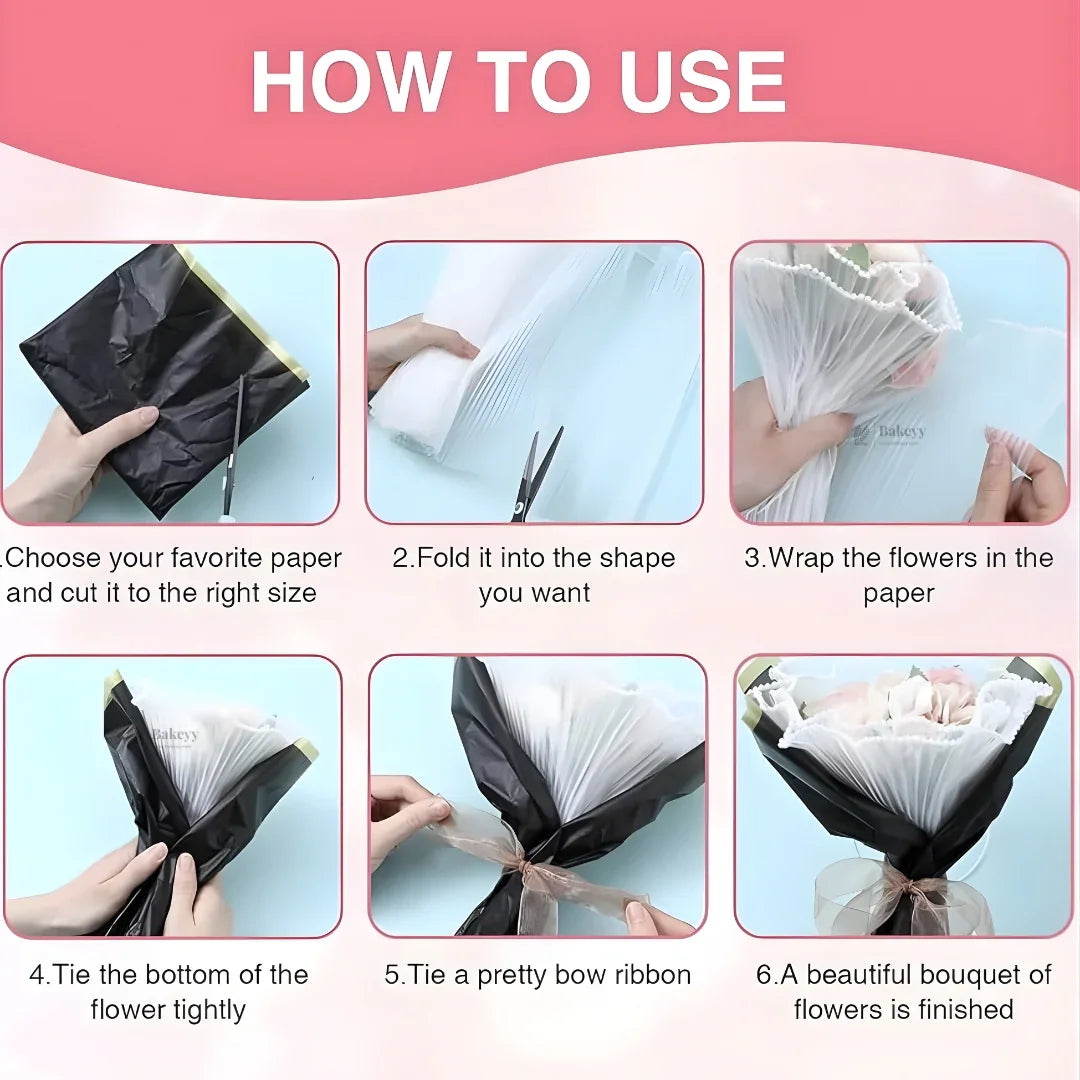 HOW TO USE

.Choose your favorite paper and cut it to the right size

2.Fold it into the shape you want

Bakeyy

3.Wrap the flowers in the paper

Bakeyy

4.Tie the bottom of the flower tightly

5.Tie a pretty bow ribbon

6.A beautiful bouquet of flowers is finished