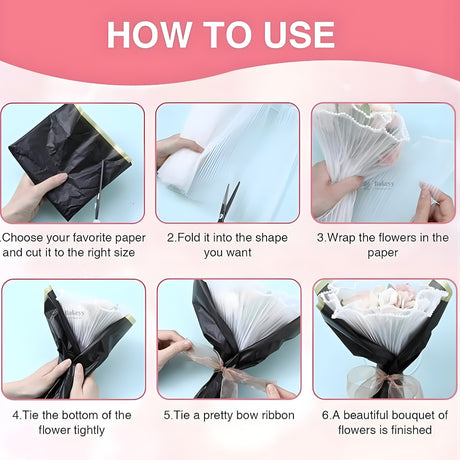 HOW TO USE

.Choose your favorite paper and cut it to the right size

2.Fold it into the shape you want

3.Wrap the flowers in the paper

4.Tie the bottom of the flower tightly

5.Tie a pretty bow ribbon

6.A beautiful bouquet of flowers is finished