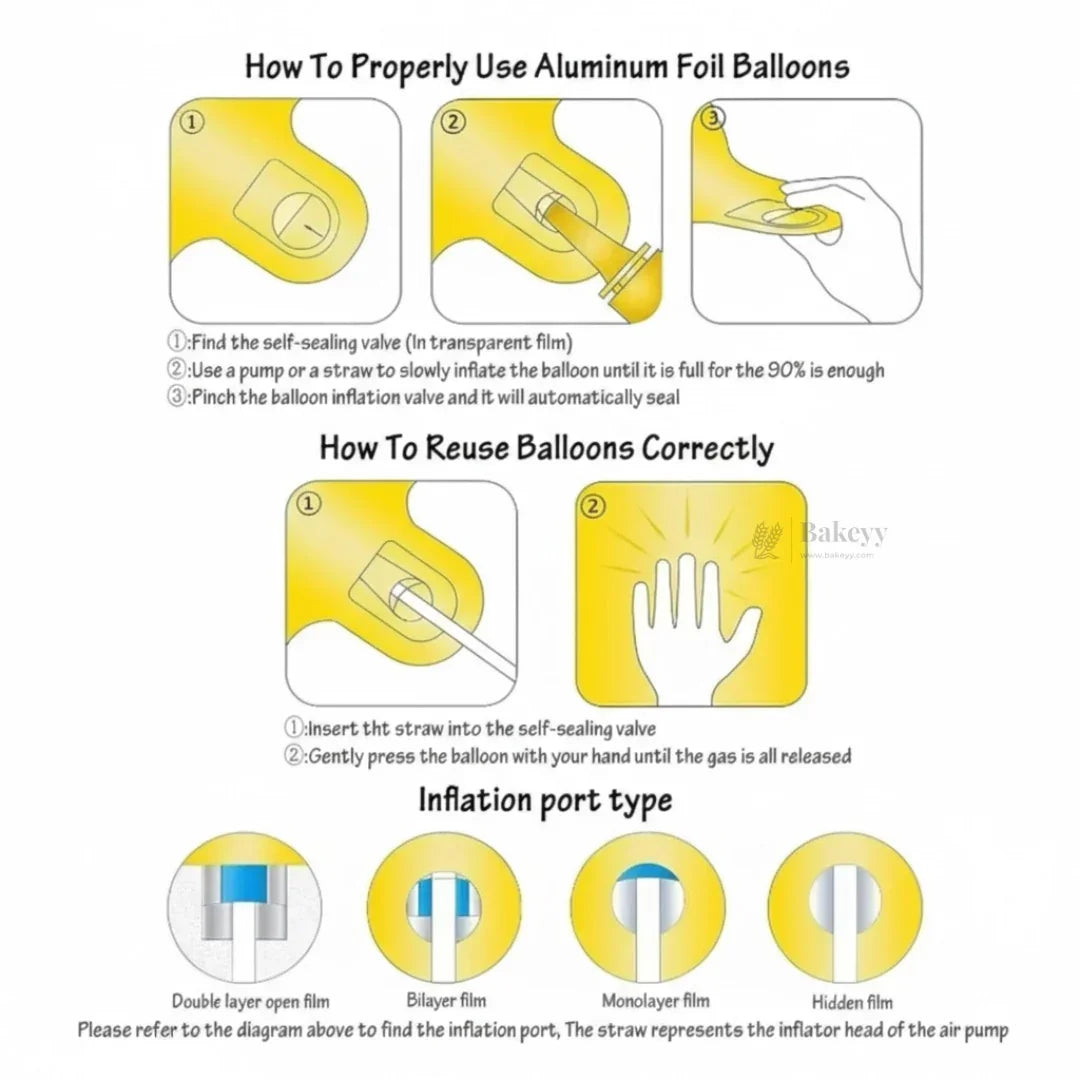 How To Properly Use Aluminum Foil Balloons

①

②

③

①:Find the self-sealing valve (In transparent film)
②:Use a pump or a straw to slowly inflate the balloon until it is full for the 90% is enough
③:Pinch the balloon inflation valve and it will automatically seal

How To Reuse Balloons Correctly

①

②

Bakeyy
www.bakeyy.com

①:Insert tht straw into the self-sealing valve
②:Gently press the balloon with your hand until the gas is all released

Inflation port type

Double layer open film

Bilayer film

Monolayer film

Hidden film

Please refer to the diagram above to find the inflation port, The straw represents the inflator head of the air pump