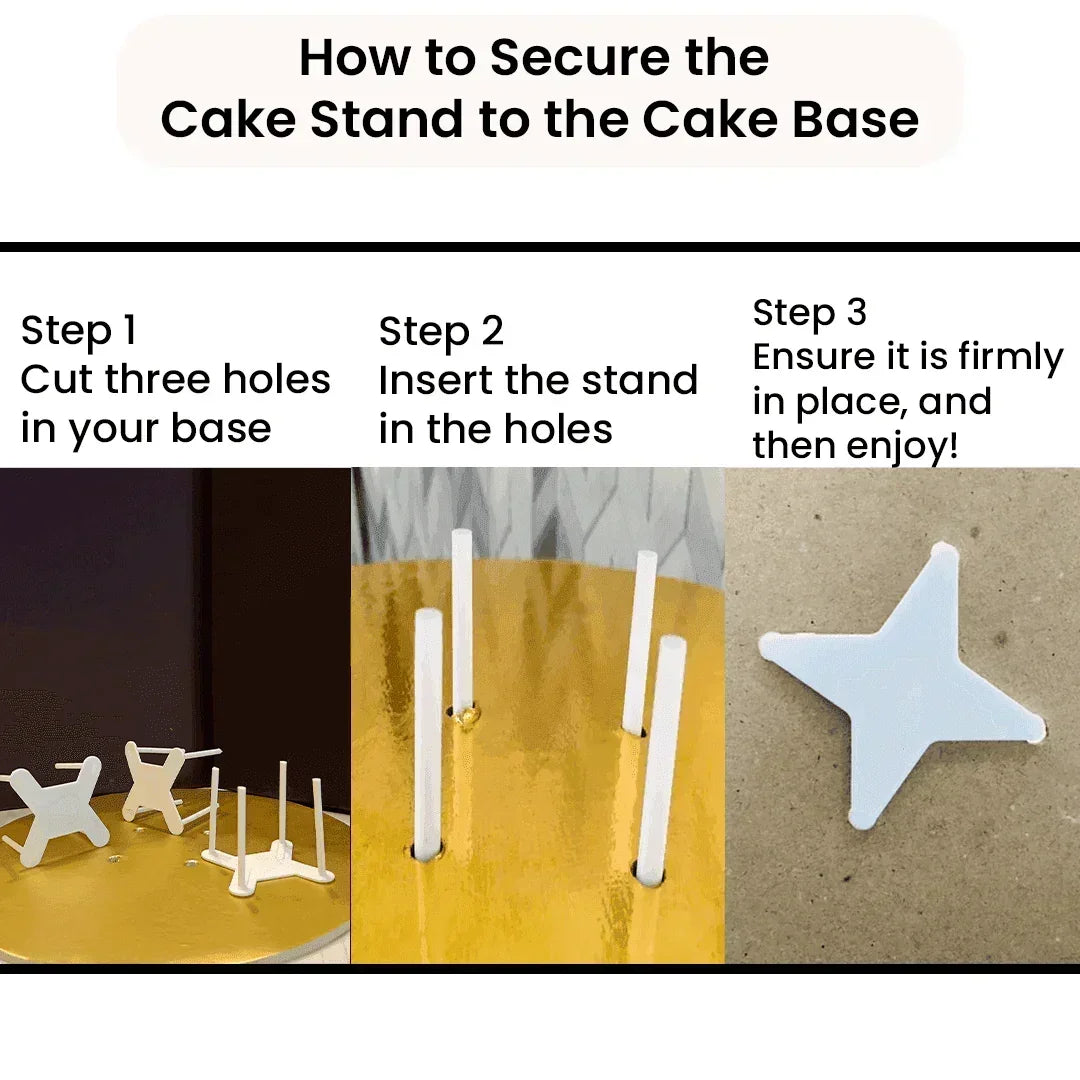 How to Secure the Cake Stand to the Cake Base

Step 1
Cut three holes in your base

Step 2
Insert the stand in the holes

Step 3
Ensure it is firmly in place, and then enjoy!